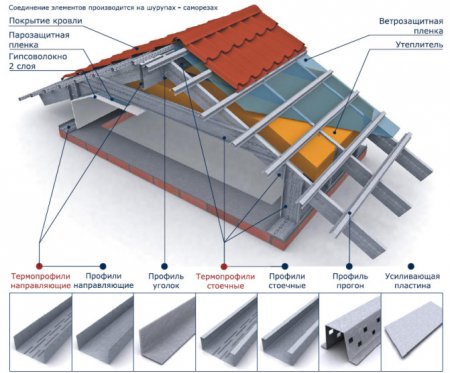 Соединение элементов производится на шурупах - саморезах

Покрытие кровли

Парозащитная пленка

Гипсоволокно 2 слоя

Ветрозащитная пленка

Утеплитель

Термопрофили направляющие

Профили направляющие

Профиль уголок

Термопрофили стоечные

Профили стоечные

Профиль прогон

Усиливающая пластина