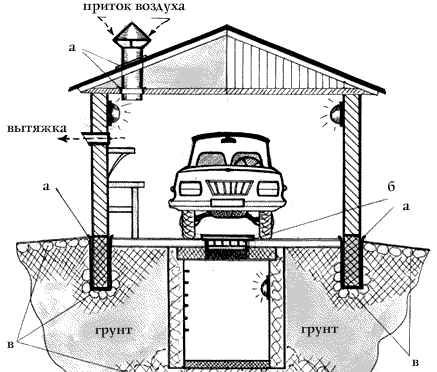 приток воздуха

а

вытяжка

а

б

а

грунт

грунт

в

в