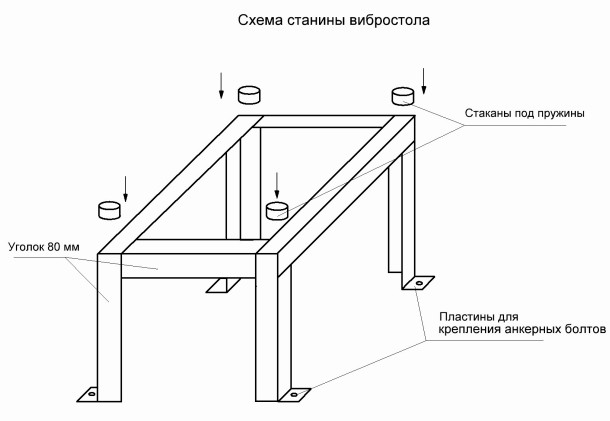 Схема станины вибростола

Стаканы под пружины

Уголок 80 мм

Пластины для крепления анкерных болтов