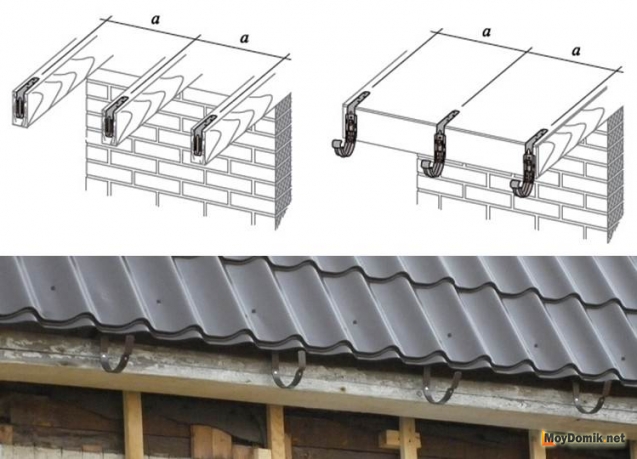 a
a
a
a
MoyDomik.net